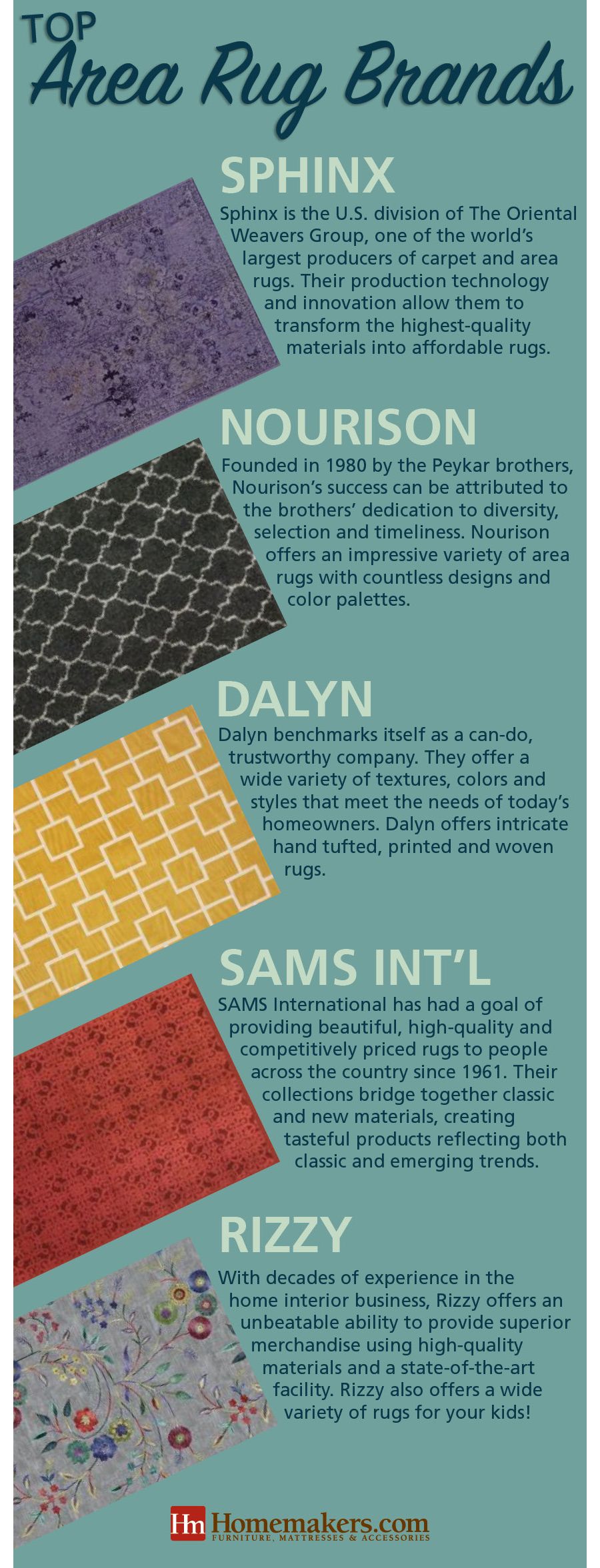 TOP
Area Rug Brands

SPHINX
Sphinx is the U.S. division of The Oriental Weavers Group, one of the world's largest producers of carpet and area rugs. Their production technology and innovation allow them to transform the highest-quality materials into affordable rugs.

NOURISON
Founded in 1980 by the Peykar brothers, Nourison's success can be attributed to the brothers' dedication to diversity, selection and timeliness. Nourison offers an impressive variety of area rugs with countless designs and color palettes.

DALYN
Dalyn benchmarks itself as a can-do, trustworthy company. They offer a wide variety of textures, colors and styles that meet the needs of today's homeowners. Dalyn offers intricate hand tufted, printed and woven rugs.

SAMS INT'L
SAMS International has had a goal of providing beautiful, high-quality and competitively priced rugs to people across the country since 1961. Their collections bridge together classic and new materials, creating tasteful products reflecting both classic and emerging trends.

RIZZY
With decades of experience in the home interior business, Rizzy offers an unbeatable ability to provide superior merchandise using high-quality materials and a state-of-the-art facility. Rizzy also offers a wide variety of rugs for your kids!

Hm Homemakers.com
FURNITURE, MATTRESSES & ACCESSORIES